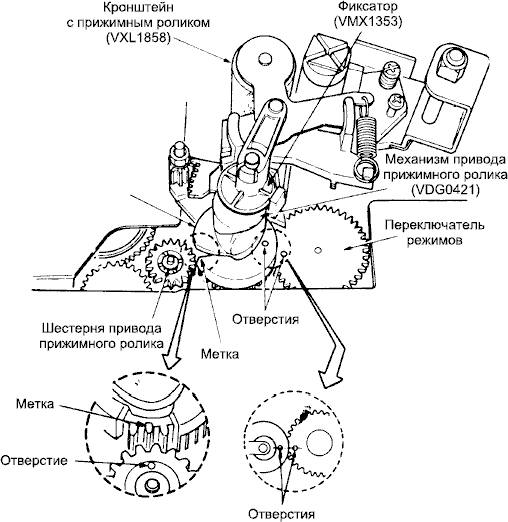 Кронштейн с прижимным роликом (VXL1858)

Фиксатор (VMX1353)

Механизм привода прижимного ролика (VDG0421)

Переключатель режимов

Отверстия

Шестерня привода прижимного ролика

Метка

Метка

Отверстие

Отверстия