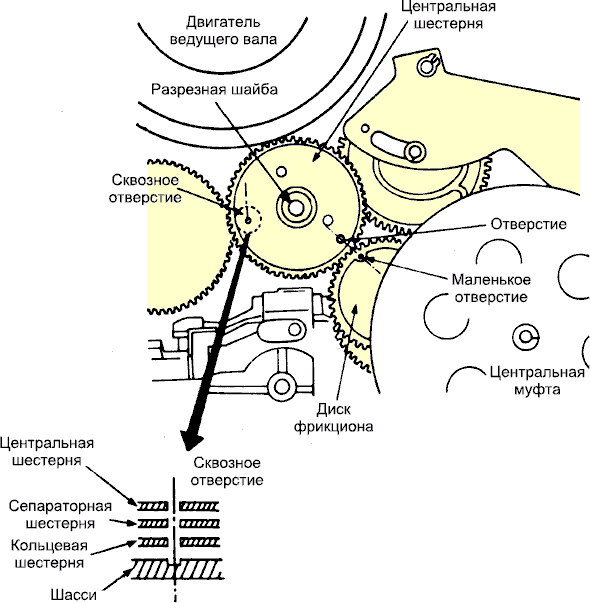 Двигатель ведущего вала

Центральная шестерня

Разрезная шайба

Сквозное отверстие

Отверстие

Маленькое отверстие

Центральная муфта

Диск фрикциона

Центральная шестерня

Сквозное отверстие

Сепараторная шестерня

Кольцевая шестерня

Шасси