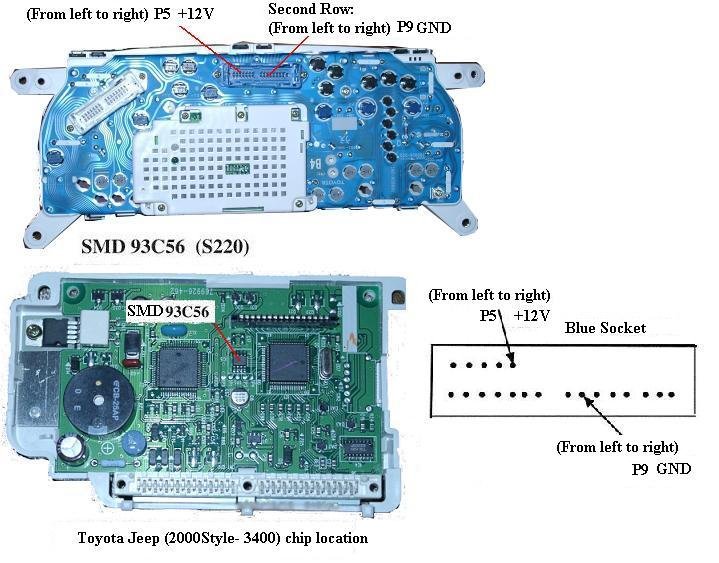 (From left to right) P5 +12V

Second Row:
(From left to right) P9 GND

SMD 93C56 (S220)

SMD 93C56

(From left to right)
P5 +12V

Blue Socket

(From left to right)
P9 GND

Toyota Jeep (2000Style- 3400) chip location