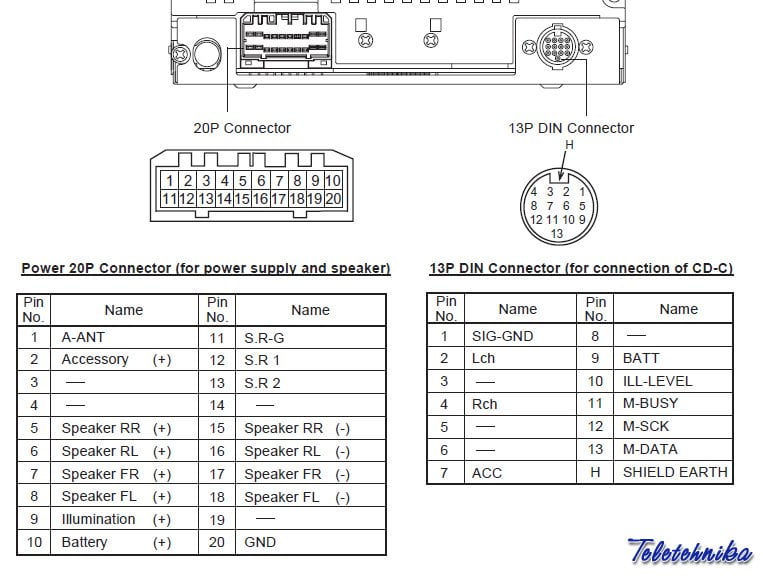 20P Connector

13P DIN Connector

H

1 2 3 4 5 6 7 8 9 10
11 12 13 14 15 16 17 18 19 20

4 3 2 1
8 7 6 5
12 11 10 9
13

Power 20P Connector (for power supply and speaker)

| Pin No. | Name | Pin No. | Name |
|---|---|---|---|
| 1 | A-ANT | 11 | S.R-G |
| 2 | Accessory (+) | 12 | S.R 1 |
| 3 | — | 13 | S.R 2 |
| 4 | — | 14 | — |
| 5 | Speaker RR (+) | 15 | Speaker RR (-) |
| 6 | Speaker RL (+) | 16 | Speaker RL (-) |
| 7 | Speaker FR (+) | 17 | Speaker FR (-) |
| 8 | Speaker FL (+) | 18 | Speaker FL (-) |
| 9 | Illumination (+) | 19 | — |
| 10 | Battery (+) | 20 | GND |

13P DIN Connector (for connection of CD-C)

| Pin No. | Name | Pin No. | Name |
|---|---|---|---|
| 1 | SIG-GND | 8 | — |
| 2 | Lch | 9 | BATT |
| 3 | — | 10 | ILL-LEVEL |
| 4 | Rch | 11 | M-BUSY |
| 5 | — | 12 | M-SCK |
| 6 | — | 13 | M-DATA |
| 7 | ACC | H | SHIELD EARTH |

Teletehnika