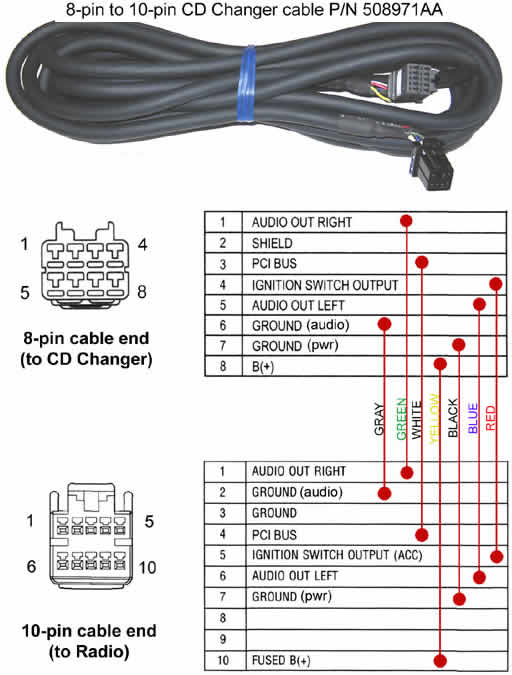 8-pin to 10-pin CD Changer cable P/N 508971AA

1 4
5 8

8-pin cable end
(to CD Changer)

| 1 | AUDIO OUT RIGHT |
|---|---|
| 2 | SHIELD |
| 3 | PCI BUS |
| 4 | IGNITION SWITCH OUTPUT |
| 5 | AUDIO OUT LEFT |
| 6 | GROUND (audio) |
| 7 | GROUND (pwr) |
| 8 | B(+) |

GRAY GREEN WHITE YELLOW BLACK BLUE RED

1 5
6 10

10-pin cable end
(to Radio)

| 1 | AUDIO OUT RIGHT |
|---|---|
| 2 | GROUND (audio) |
| 3 | GROUND |
| 4 | PCI BUS |
| 5 | IGNITION SWITCH OUTPUT (ACC) |
| 6 | AUDIO OUT LEFT |
| 7 | GROUND (pwr) |
| 8 | |
| 9 | |
| 10 | FUSED B(+) |