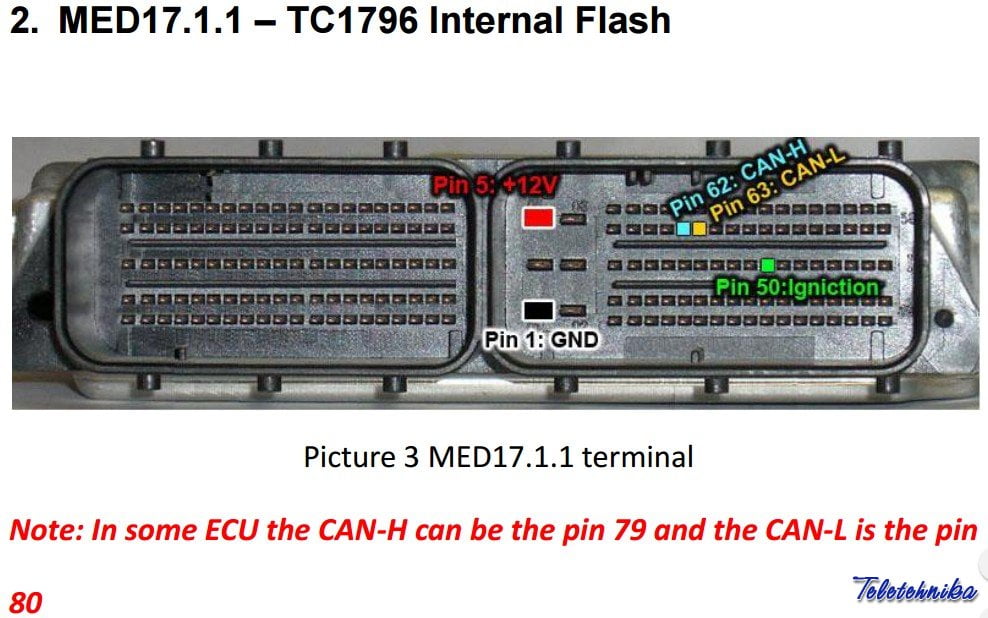 2. MED17.1.1 – TC1796 Internal Flash

Pin 5: +12V

Pin 62: CAN-H

Pin 63: CAN-L

Pin 50:Igniction

Pin 1: GND

Picture 3 MED17.1.1 terminal

Note: In some ECU the CAN-H can be the pin 79 and the CAN-L is the pin 80

Teletehnika